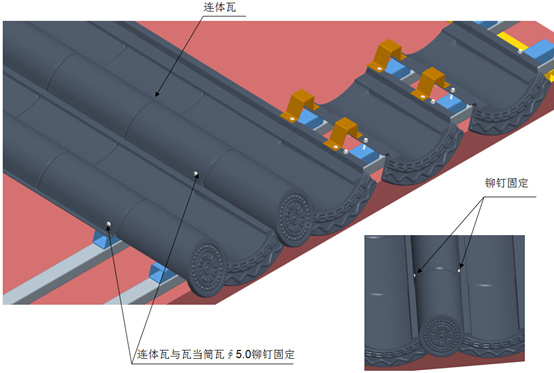 连体瓦

铆钉固定

连体瓦与瓦当筒瓦 ∮5.0铆钉固定